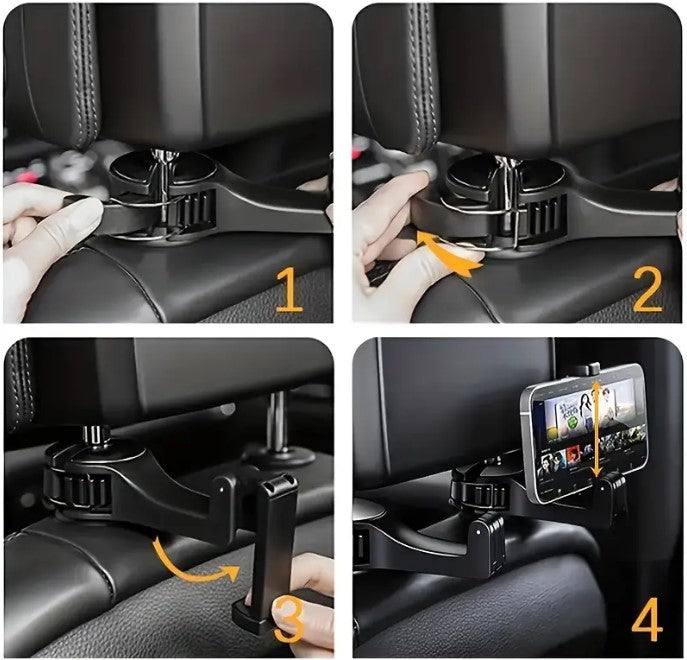 1

2

3

4